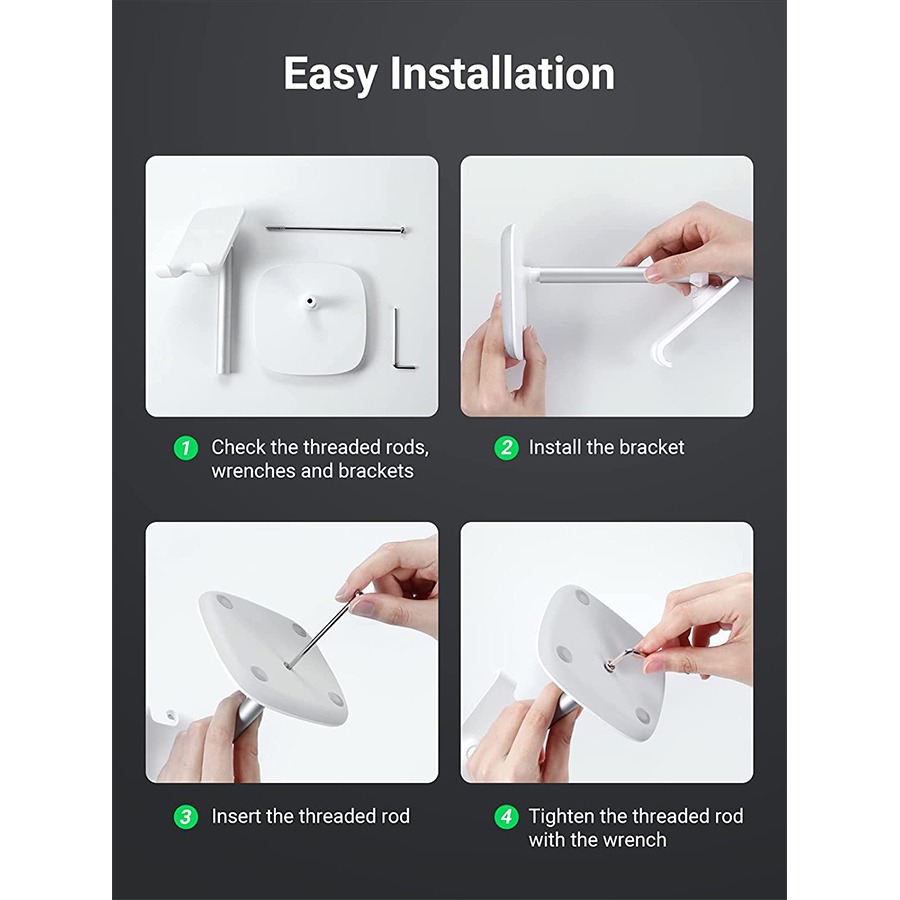 Easy Installation

1 Check the threaded rods, wrenches and brackets

2 Install the bracket

3 Insert the threaded rod

4 Tighten the threaded rod with the wrench